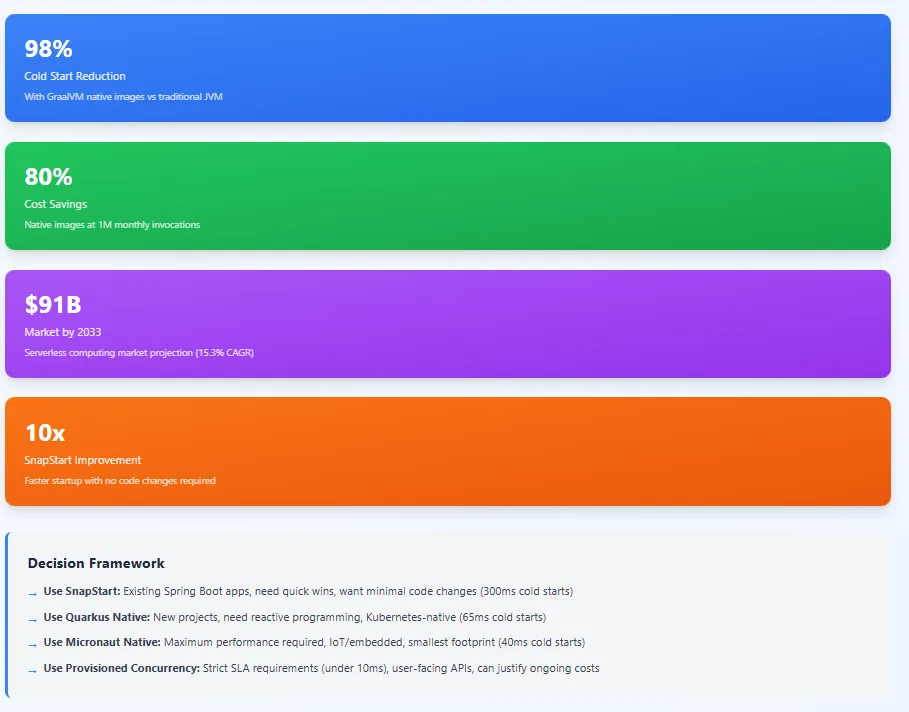 98%

Cold Start Reduction

With GraalVM native images vs traditional JVM

80%

Cost Savings

Native images at 1M monthly invocations

$91B

Market by 2033

Serverless computing market projection (15.3% CAGR)

10x

SnapStart Improvement

Faster startup with no code changes required

Decision Framework

→ Use SnapStart: Existing Spring Boot apps, need quick wins, want minimal code changes (300ms cold starts)

→ Use Quarkus Native: New projects, need reactive programming, Kubernetes-native (65ms cold starts)

→ Use Micronaut Native: Maximum performance required, IoT/embedded, smallest footprint (40ms cold starts)

→ Use Provisioned Concurrency: Strict SLA requirements (under 10ms), user-facing APIs, can justify ongoing costs