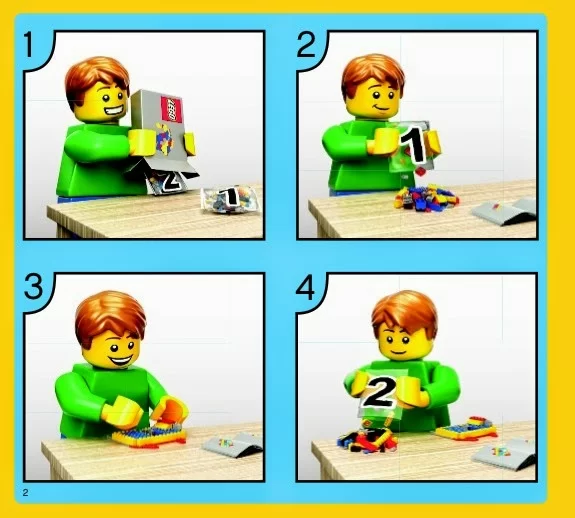 1

LEGO

2

1

2

1

3

4

2

2